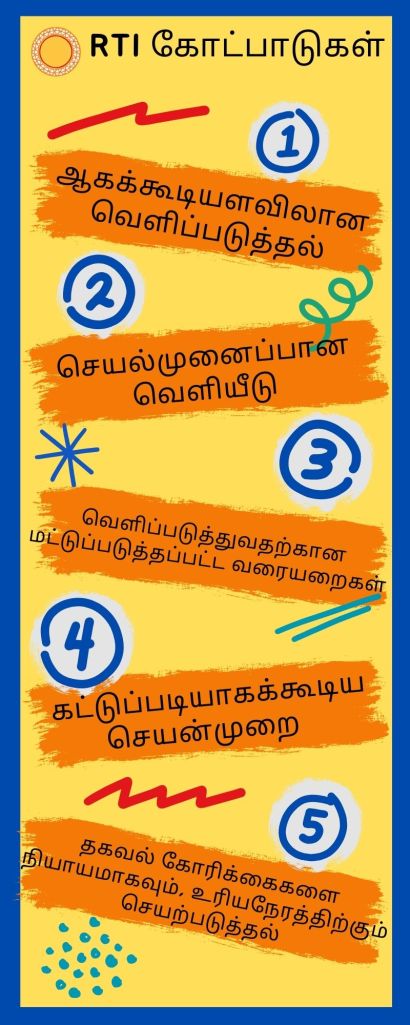 RTI கோட்பாடுகள்

1

ஆகக்கூடியளவிலான வெளிப்படுத்தல்

2

செயல்முனைப்பான வெளியீடு

3

வெளிப்படுத்துவதற்கான மட்டுப்படுத்தப்பட்ட வரையறைகள்

4

கட்டுப்படியாகக்கூடிய செயன்முறை

5

தகவல் கோரிக்கைகளை நியாயமாகவும், உரியநேரத்திற்கும் செயற்படுத்தல்