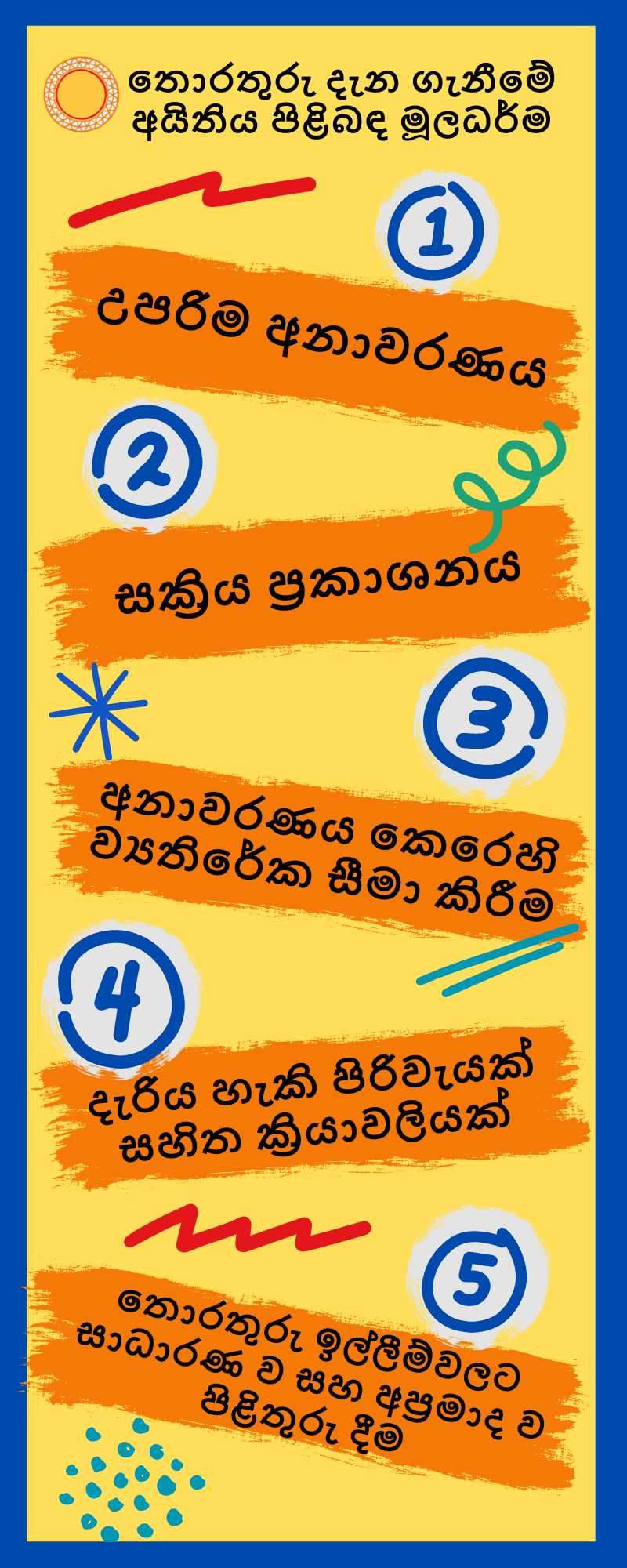 තොරතුරු දැන ගැනීමේ අයිතිය පිළිබඳ මූලධර්ම

1

උපරිම අනාවරණය

2

සක්‍රිය ප්‍රකාශනය

3

අනාවරණය කෙරෙහි ව්‍යතිරේක සීමා කිරීම

4

දැරිය හැකි පිරිවැයක් සහිත ක්‍රියාවලියක්

5

තොරතුරු ඉල්ලීම්වලට සාධාරණ ව සහ අප්‍රමාද ව පිළිතුරු දීම