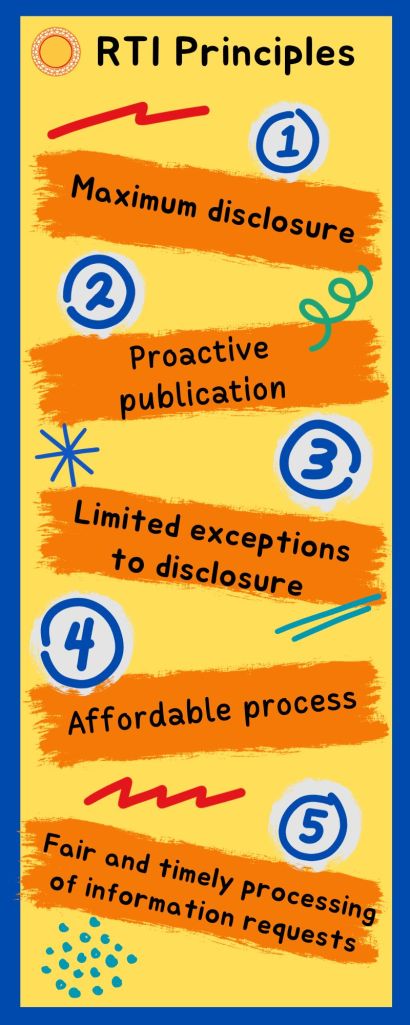 RTI Principles

1
Maximum disclosure

2
Proactive publication

3
Limited exceptions to disclosure

4
Affordable process

5
Fair and timely processing of information requests